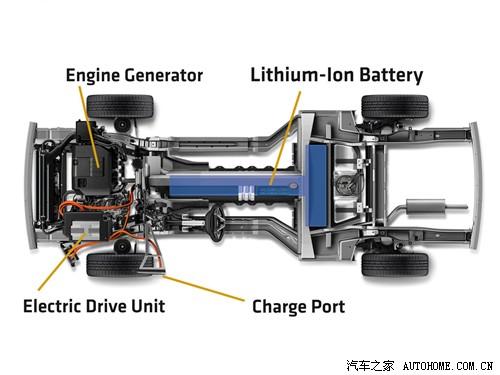 Engine Generator

Lithium-Ion Battery

Electric Drive Unit

Charge Port

汽车之家 AUTOHOME.COM.CN